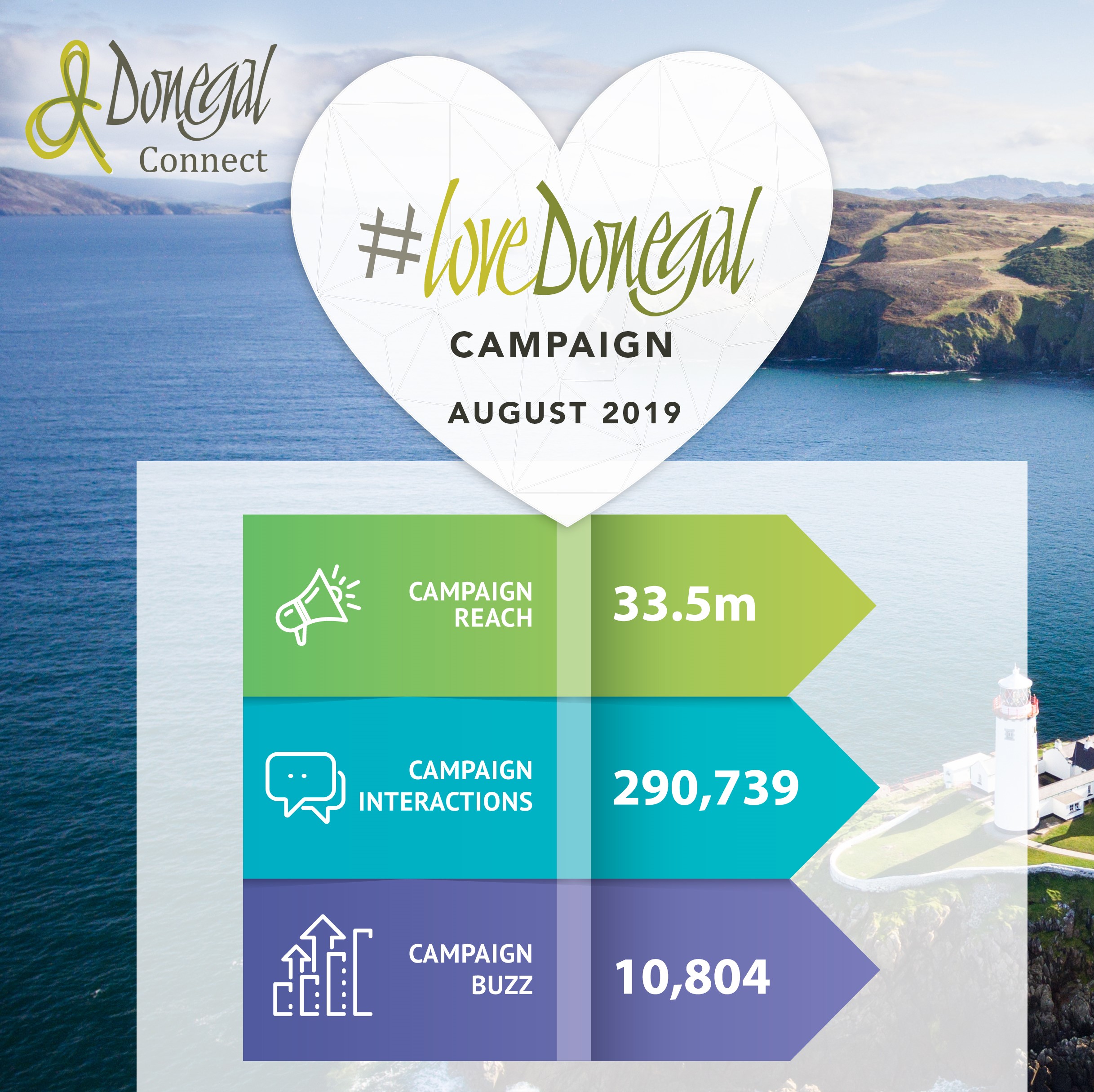 Donegal Connect

#loveDonegal

CAMPAIGN

AUGUST 2019

CAMPAIGN REACH

33.5m

CAMPAIGN INTERACTIONS

290,739

CAMPAIGN BUZZ

10,804